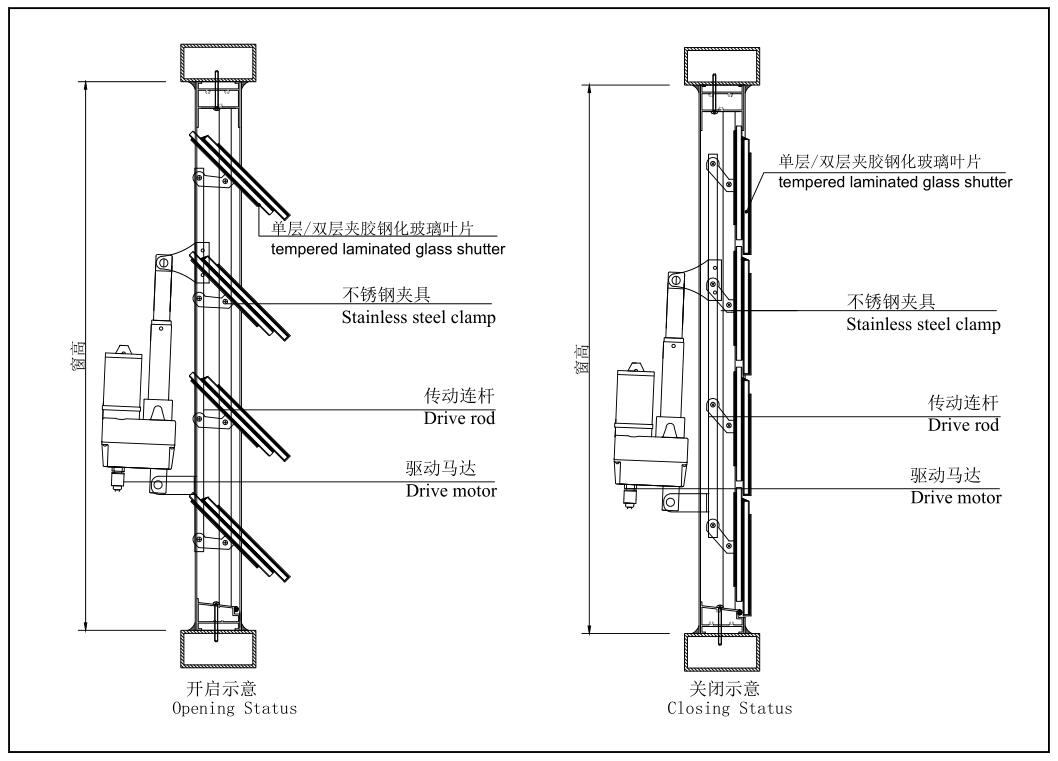 窗高

单层/双层夹胶钢化玻璃叶片
tempered laminated glass shutter

不锈钢夹具
Stainless steel clamp

传动连杆
Drive rod

驱动马达
Drive motor

开启示意
Opening Status

窗高

单层/双层夹胶钢化玻璃叶片
tempered laminated glass shutter

不锈钢夹具
Stainless steel clamp

传动连杆
Drive rod

驱动马达
Drive motor

关闭示意
Closing Status